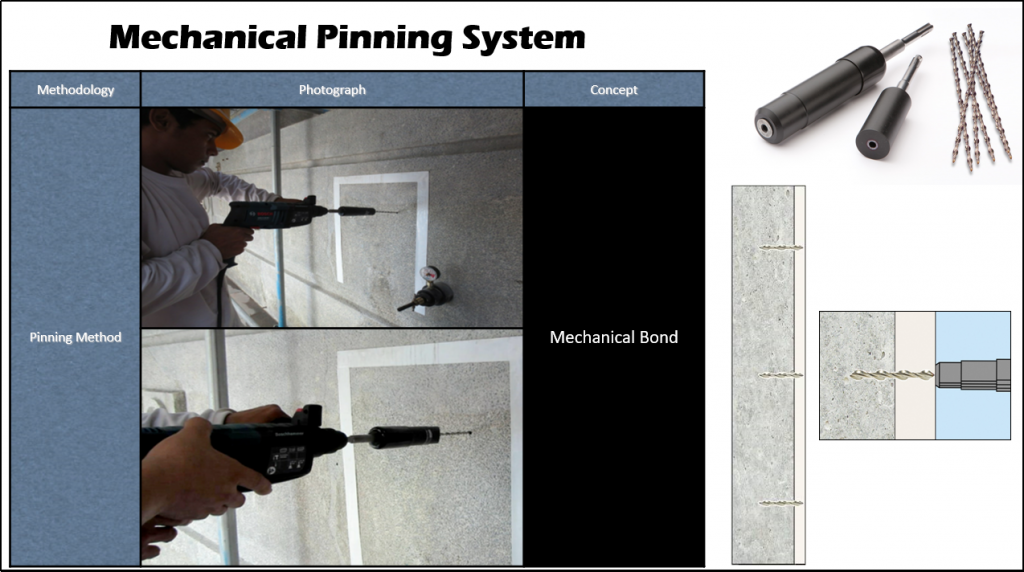 Mechanical Pinning System

| Methodology | Photograph | Concept |
|---|---|---|
| Pinning Method | | Mechanical Bond |